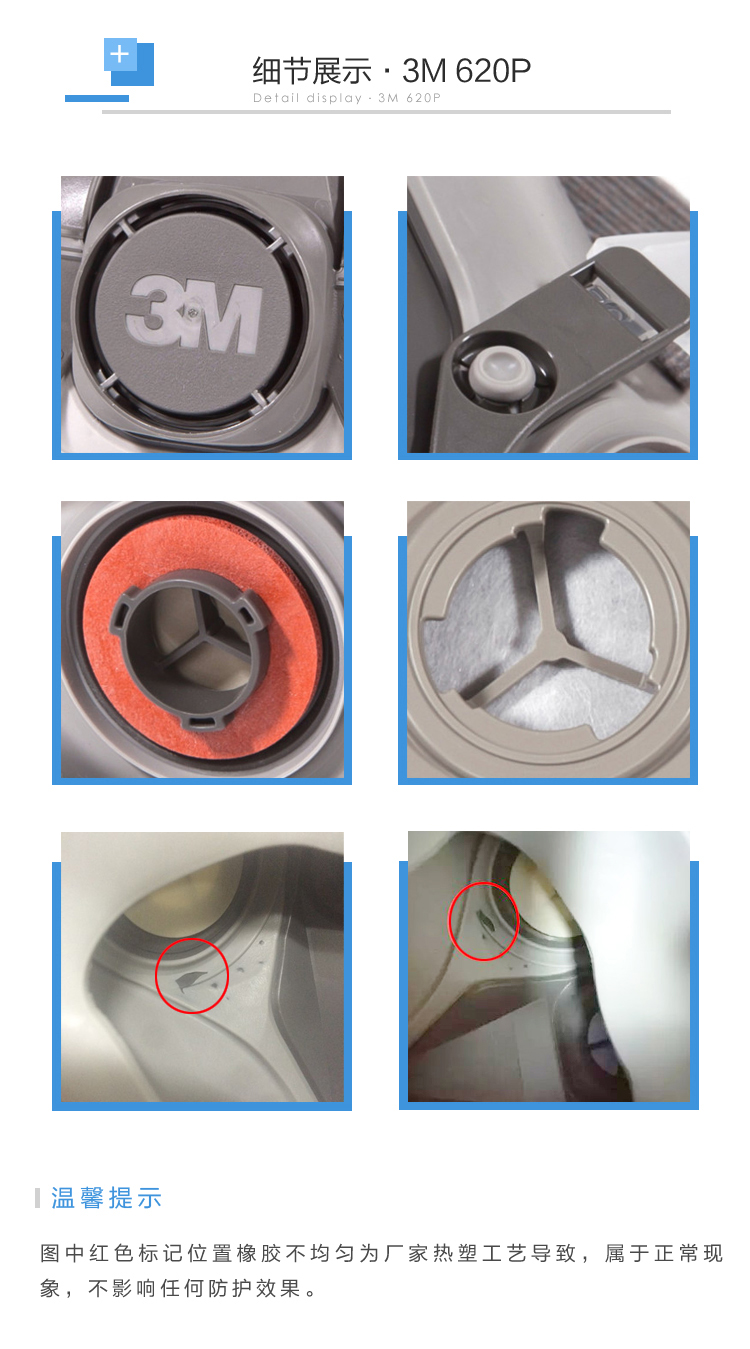 +

细节展示 · 3M 620P

Detail display · 3M 620P

3M

温馨提示

图中红色标记位置橡胶不均匀为厂家热塑工艺导致，属于正常现象，不影响任何防护效果。