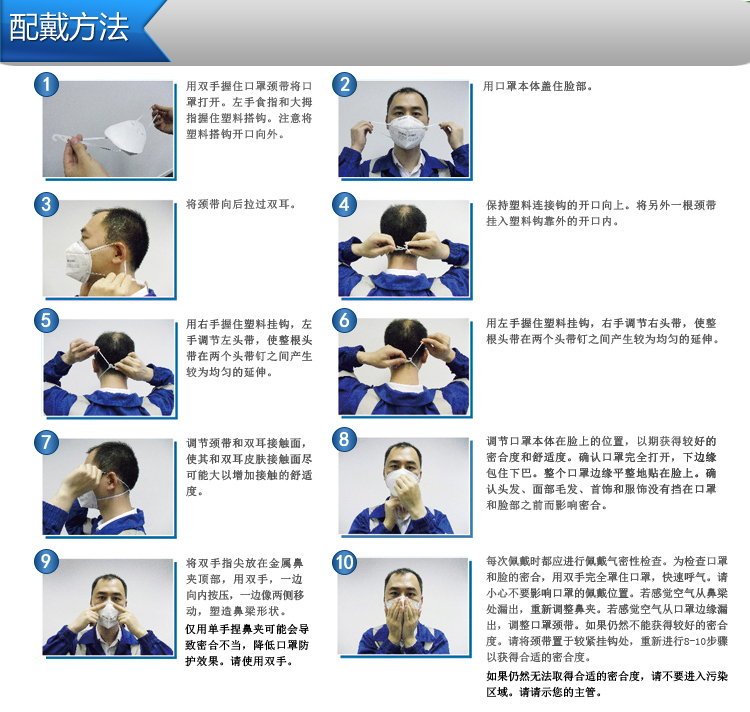 配戴方法

1
用双手握住口罩颈带将口罩打开。左手食指和大拇指握住塑料搭钩。注意将塑料搭钩开口向外。

2
用口罩本体盖住脸部。

3
将颈带向后拉过双耳。

4
保持塑料连接钩的开口向上。将另外一根颈带挂入塑料钩靠外的开口内。

5
用右手握住塑料挂钩，左手调节左头带，使整根头带在两个头带钉之间产生较为均匀的延伸。

6
用左手握住塑料挂钩，右手调节右头带，使整根头带在两个头带钉之间产生较为均匀的延伸。

7
调节颈带和双耳接触面，使其和双耳皮肤接触面尽可能大以增加接触的舒适度。

8
调节口罩本体在脸上的位置，以期获得较好的密合度和舒适度。确认口罩完全打开，下边缘包住下巴。整个口罩边缘平整地贴在脸上。确认头发、面部毛发、首饰和服饰没有挡在口罩和脸部之前而影响密合。

9
将双手指尖放在金属鼻夹顶部，用双手，一边向内按压，一边像两侧移动，塑造鼻梁形状。
仅用单手捏鼻夹可能会导致密合不当，降低口罩防护效果。请使用双手。

10
每次佩戴时都应进行佩戴气密性检查。为检查口罩和脸的密合，用双手完全罩住口罩，快速呼气。请小心不要影响口罩的佩戴位置。若感觉空气从鼻梁处漏出，重新调整鼻夹。若感觉空气从口罩边缘漏出，调整口罩颈带。如果仍然不能获得较好的密合度。请将颈带置于较紧挂钩处，重新进行8-10步骤以获得合适的密合度。
如果仍然无法取得合适的密合度，请不要进入污染区域。请请示您的主管。